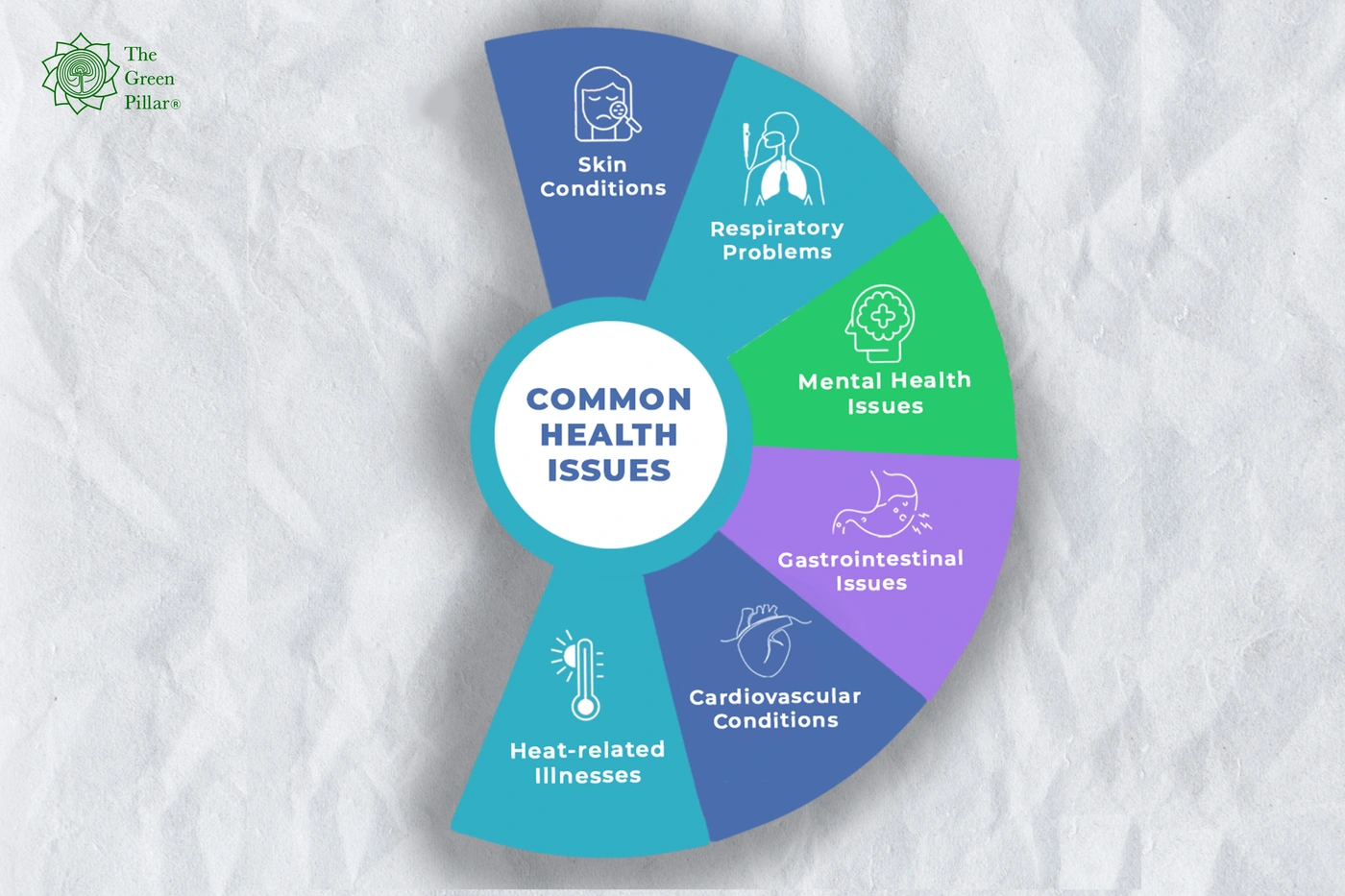 The Green Pillar®

COMMON HEALTH ISSUES

Skin Conditions

Respiratory Problems

Mental Health Issues

Gastrointestinal Issues

Cardiovascular Conditions

Heat-related Illnesses